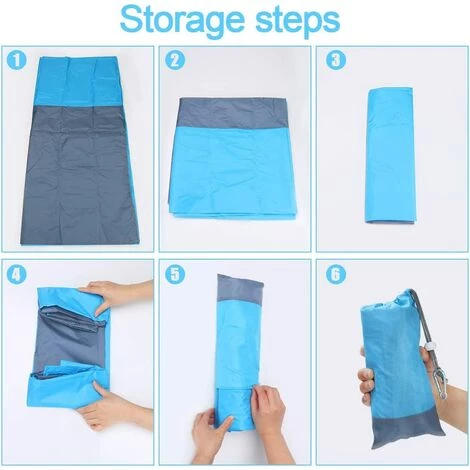 Storage steps

1

2

3

4

5

6