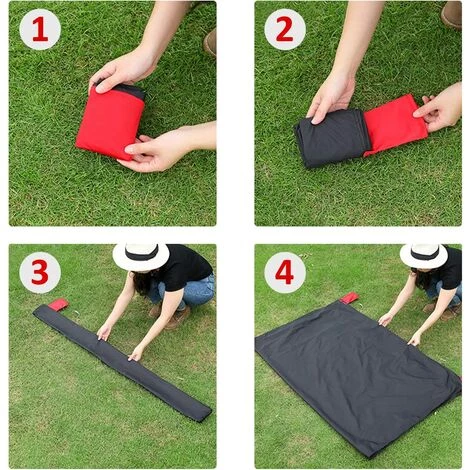 1

2

3

4