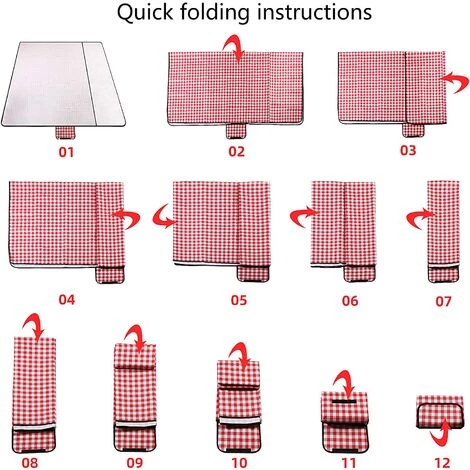 Quick folding instructions

01

02

03

04

05

06

07

08

09

10

11

12