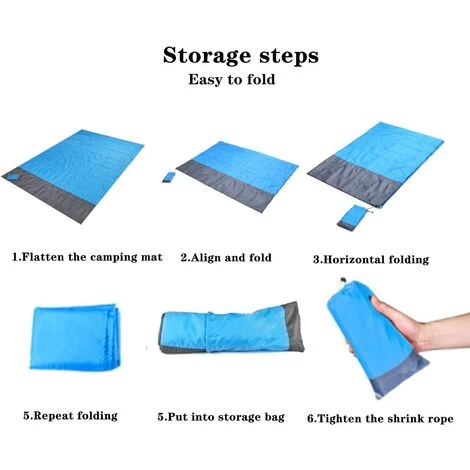 Storage steps
Easy to fold

1.Flatten the camping mat

2.Align and fold

3.Horizontal folding

5.Repeat folding

5.Put into storage bag

6.Tighten the shrink rope