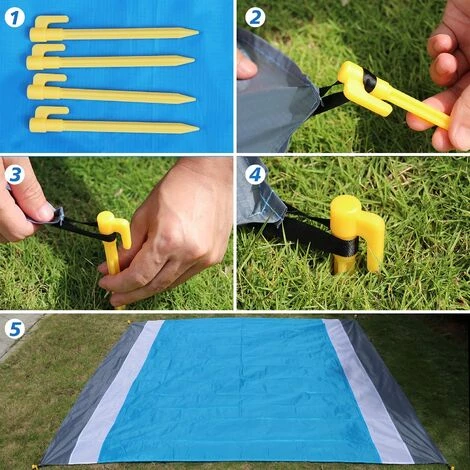 1

2

3

4

5