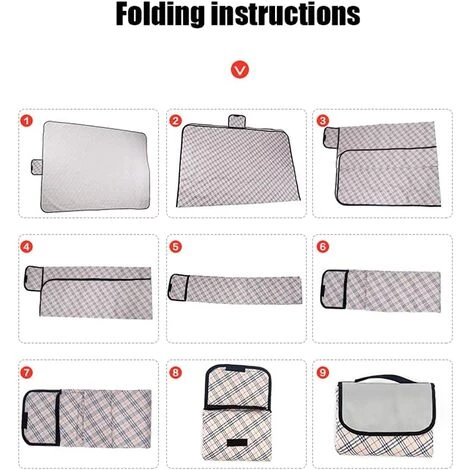 Folding instructions

1

2

3

4

5

6

7

8

9