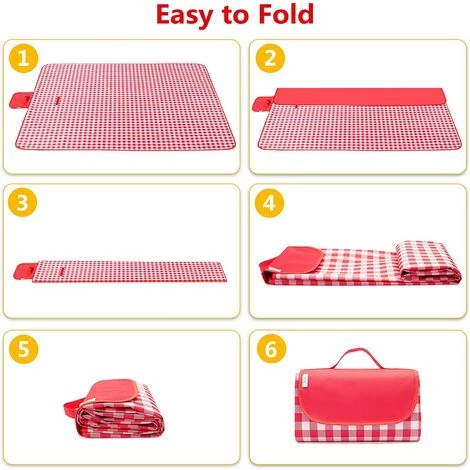 Easy to Fold

1

2

3

4

5

6