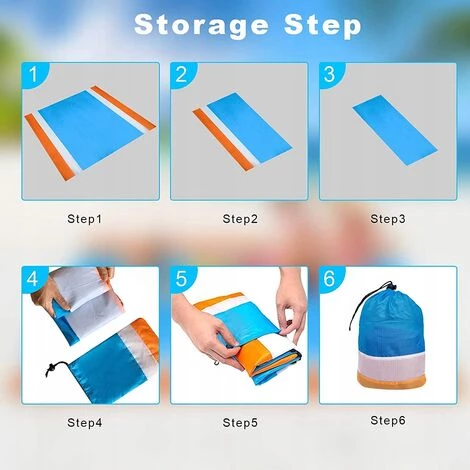 Storage Step

1

Step1

2

Step2

3

Step3

4

Step4

5

Step5

6

Step6