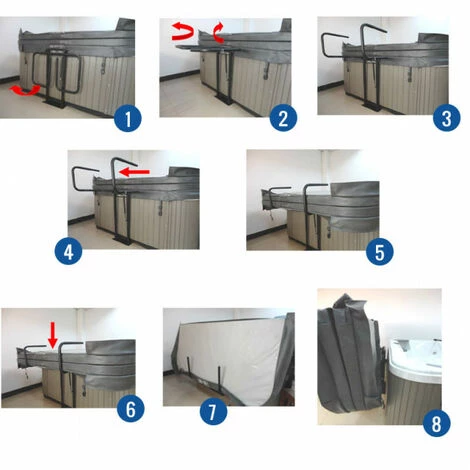 1

2

3

4

5

6

7

8